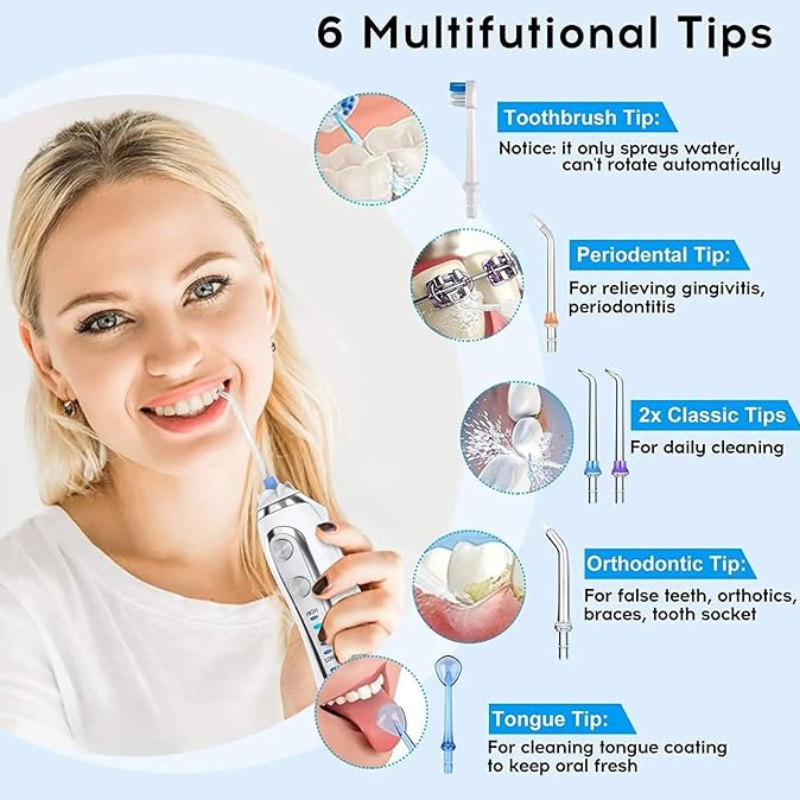 6 Multifutional Tips

Toothbrush Tip:
Notice: it only sprays water, can't rotate automatically

Periodental Tip:
For relieving gingivitis, periodontitis

2x Classic Tips
For daily cleaning

Orthodontic Tip:
For false teeth, orthotics, braces, tooth socket

Tongue Tip:
For cleaning tongue coating to keep oral fresh