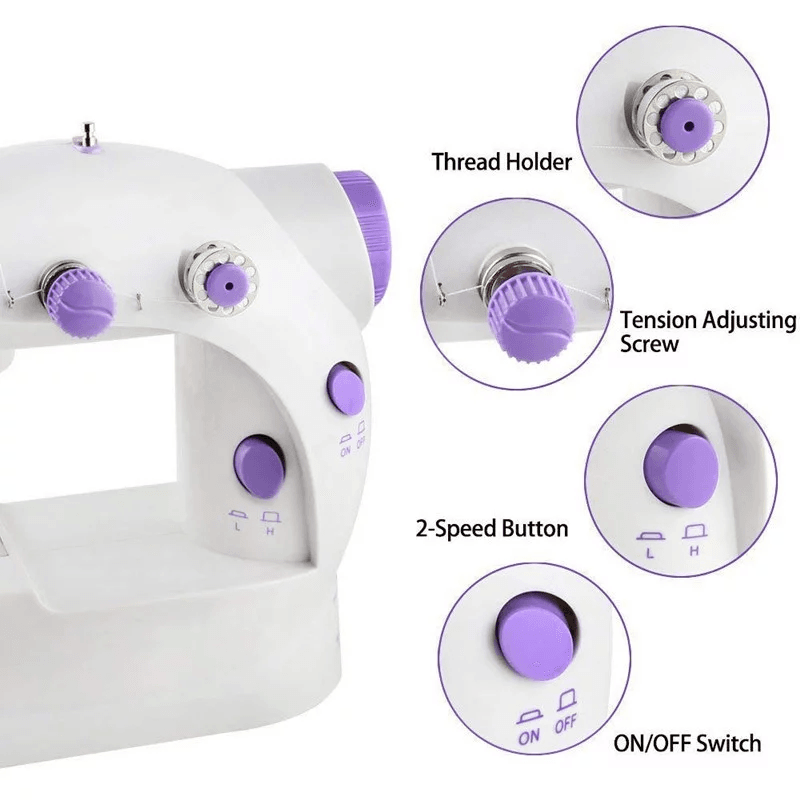 ON OFF

L H

Thread Holder

Tension Adjusting Screw

2-Speed Button

L H

ON OFF

ON/OFF Switch